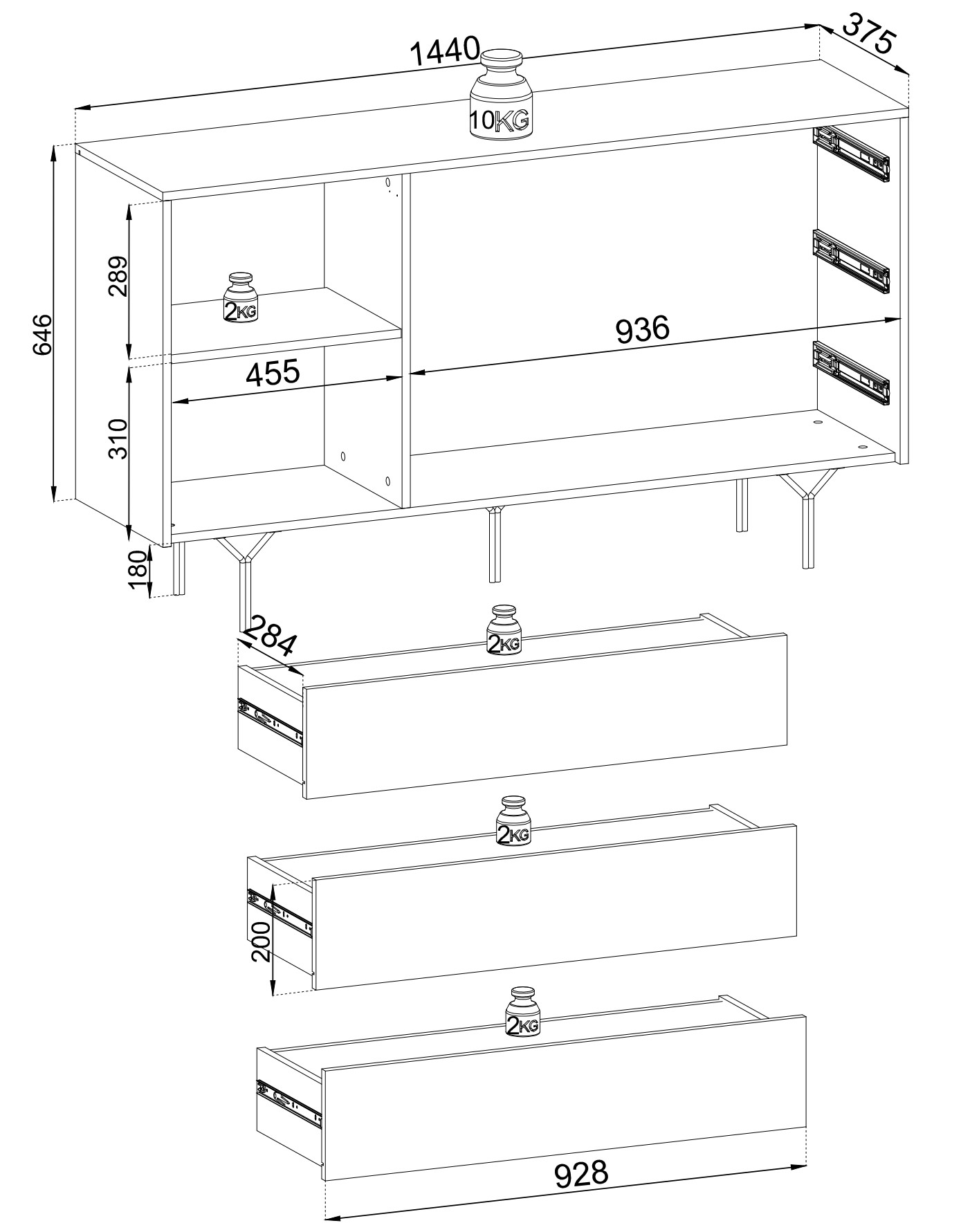 1440
375
10KG
646
289
2KG
936
455
310
180
284
2KG
2KG
200
2KG
928